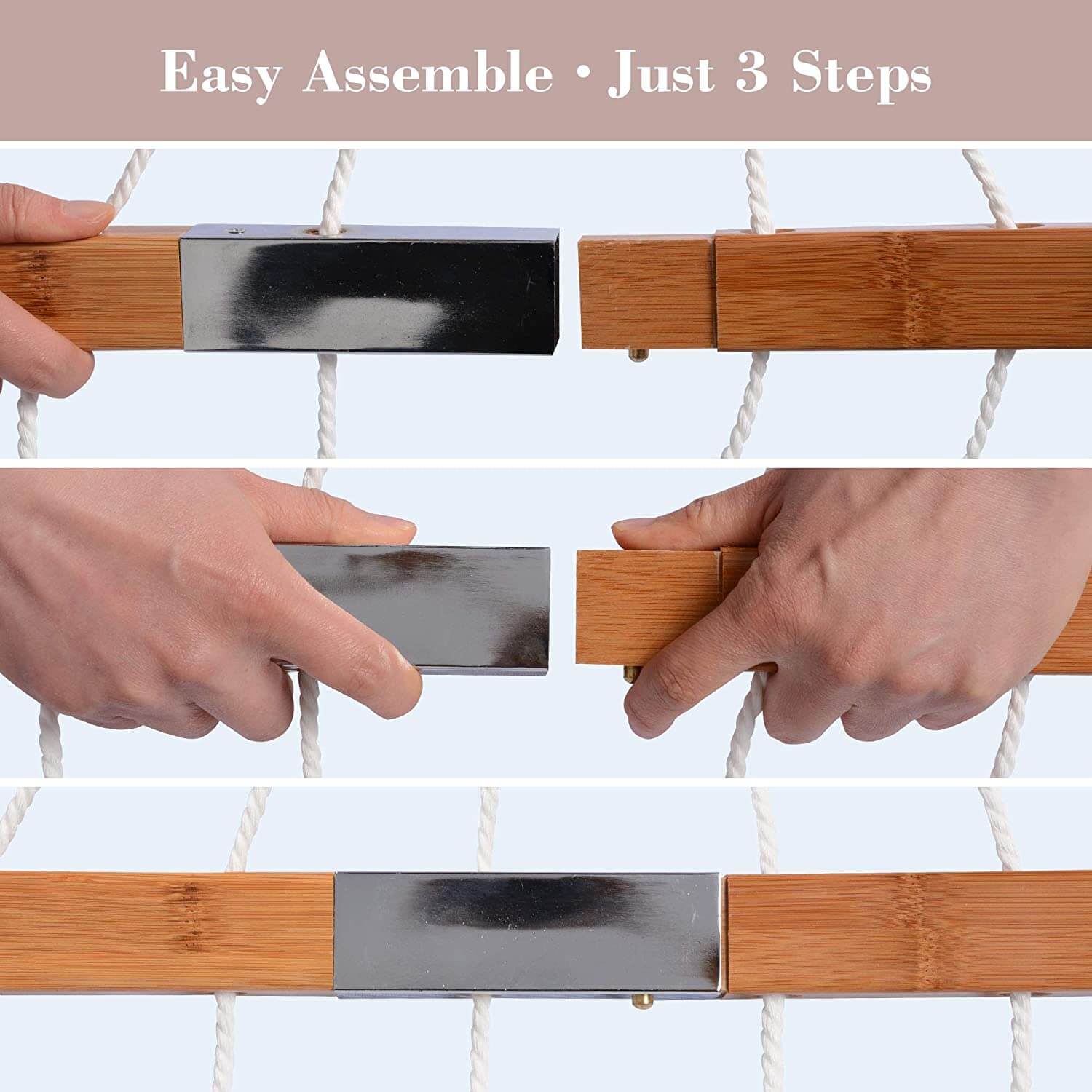 Easy Assemble • Just 3 Steps