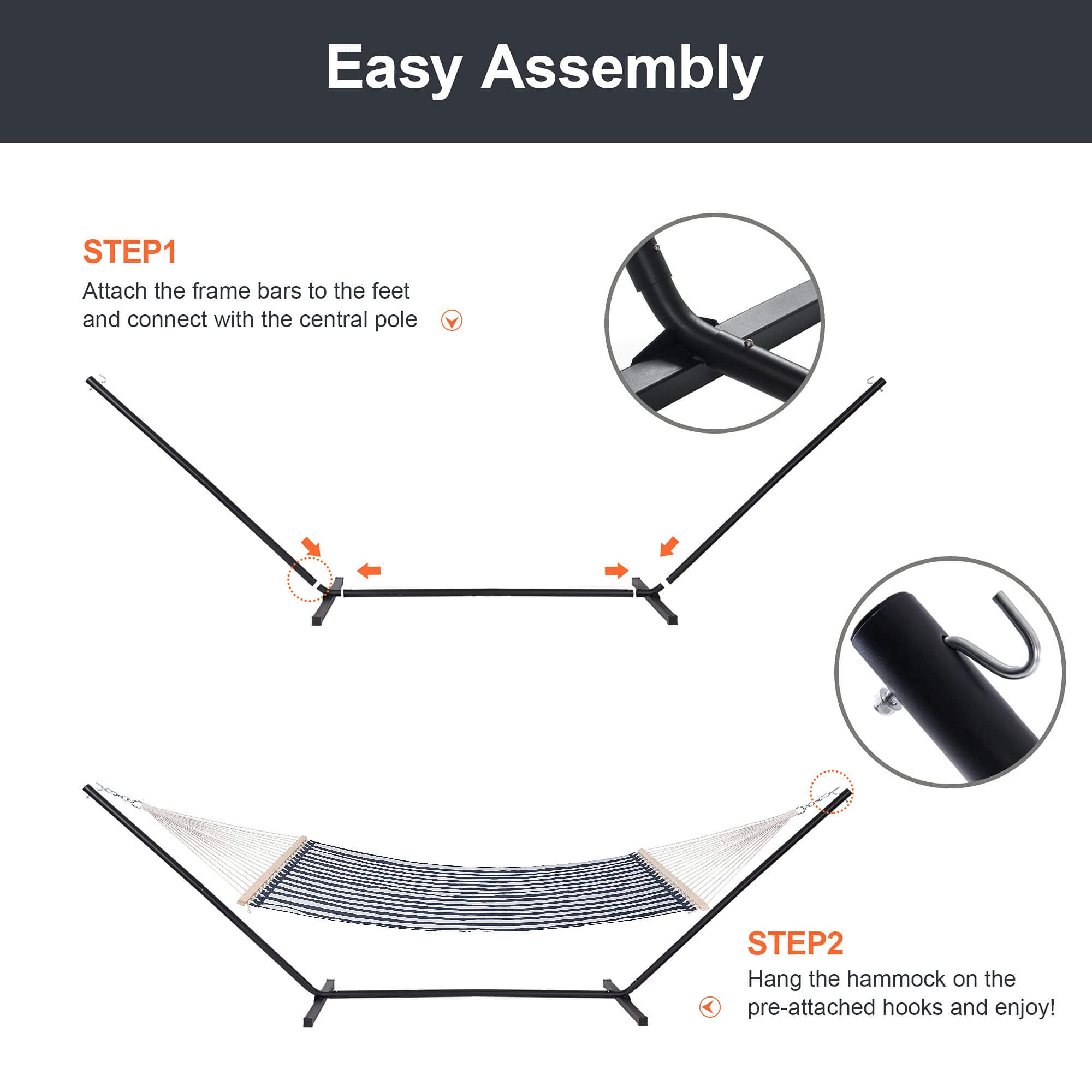 Easy Assembly

STEP1
Attach the frame bars to the feet and connect with the central pole

STEP2
Hang the hammock on the pre-attached hooks and enjoy!