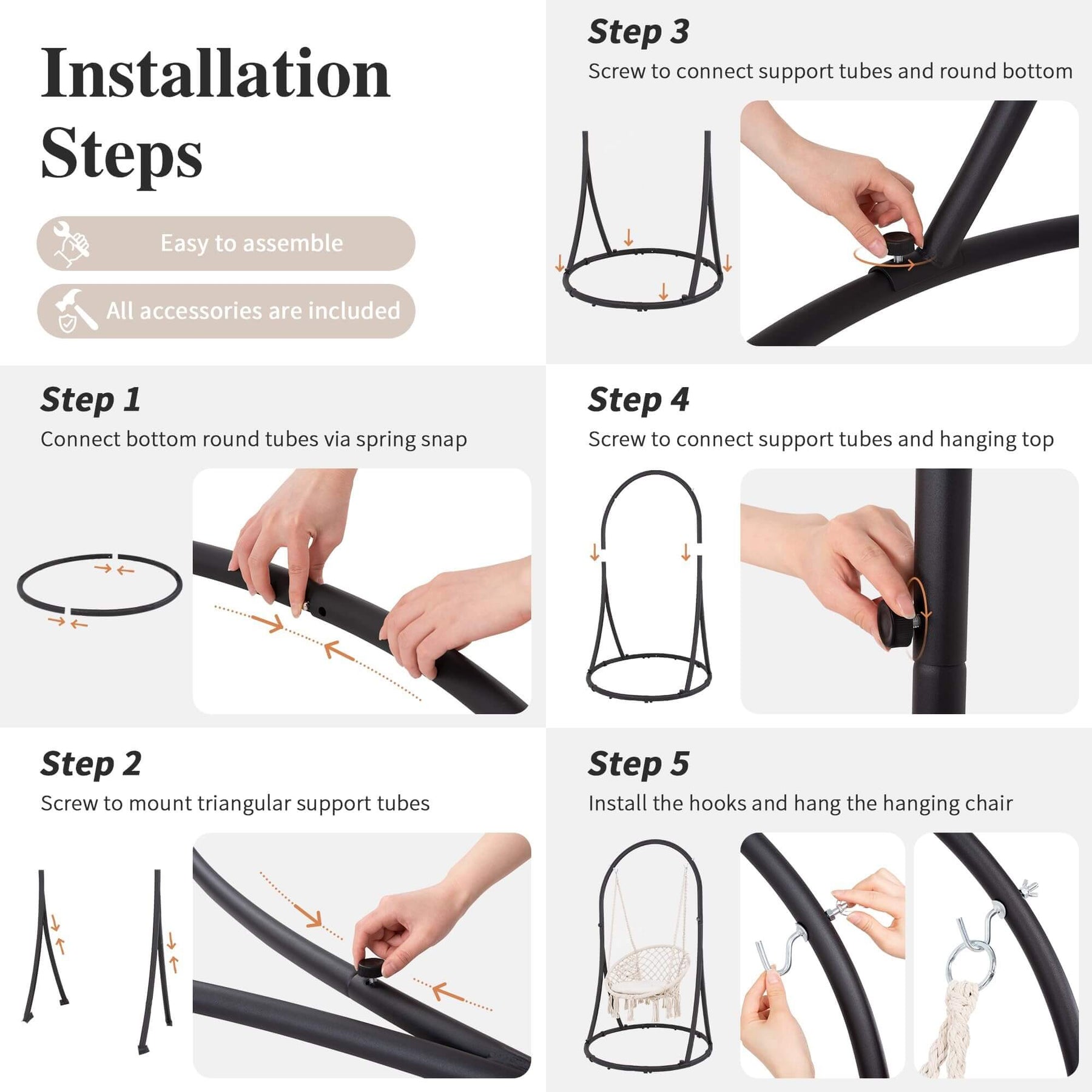 Installation Steps

Easy to assemble

All accessories are included

Step 1
Connect bottom round tubes via spring snap

Step 2
Screw to mount triangular support tubes

Step 3
Screw to connect support tubes and round bottom

Step 4
Screw to connect support tubes and hanging top

Step 5
Install the hooks and hang the hanging chair