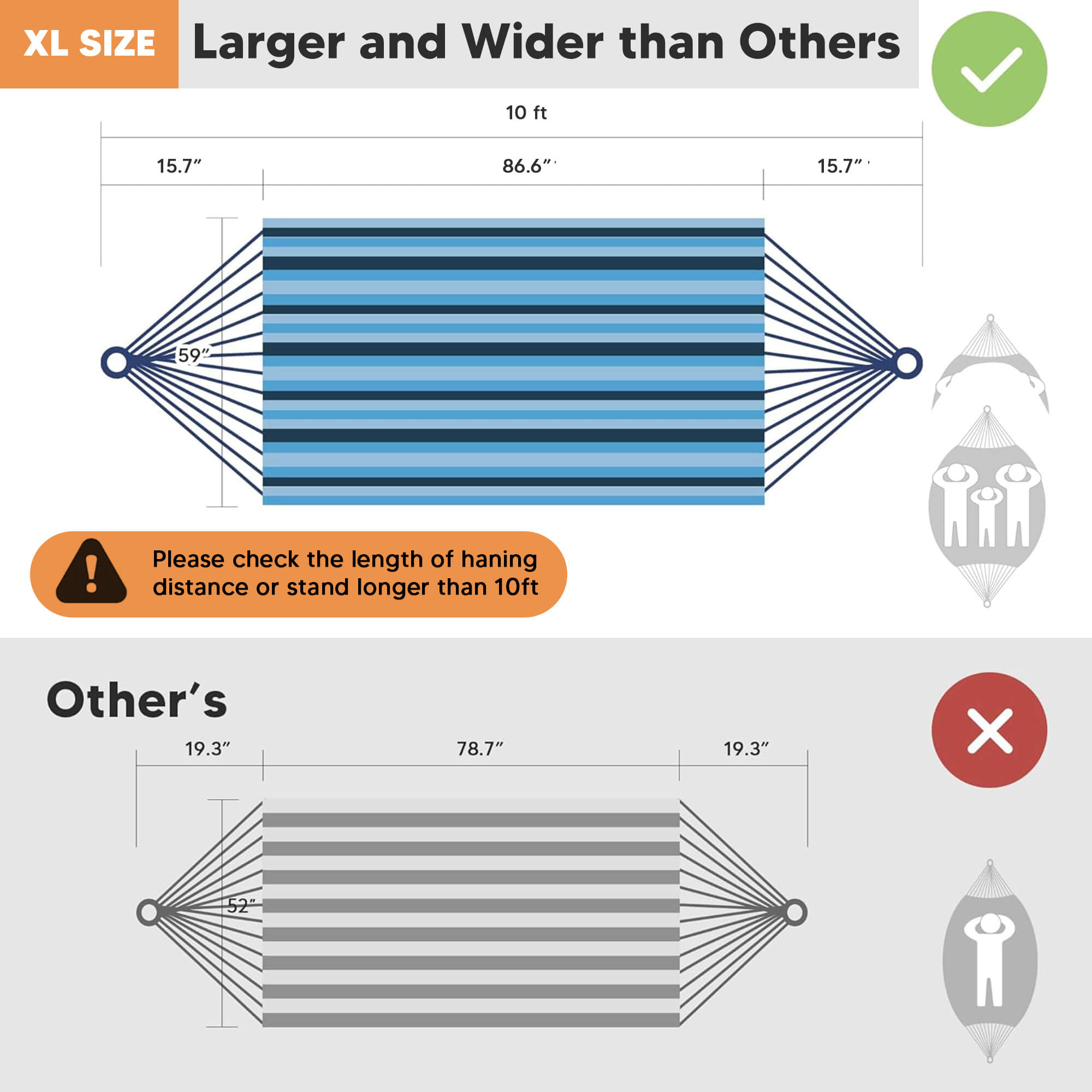 XL SIZE Larger and Wider than Others

10 ft

15.7″

86.6″

15.7″

59″

Please check the length of haning distance or stand longer than 10ft

Other's

19.3″

78.7″

19.3″

52″