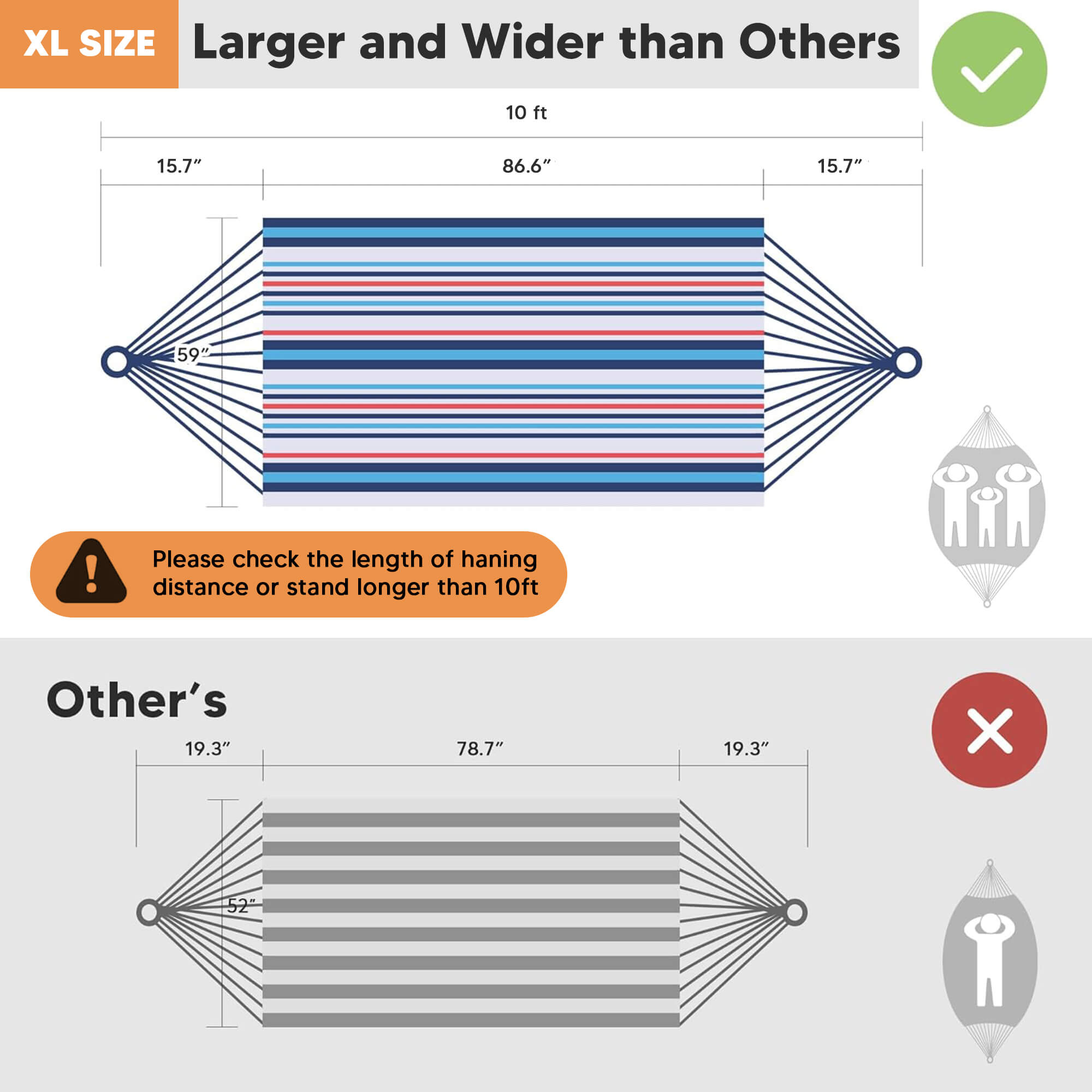 XL SIZE Larger and Wider than Others

10 ft

15.7″ 86.6″ 15.7″

59″

Please check the length of haning distance or stand longer than 10ft

Other's

19.3″ 78.7″ 19.3″

52″