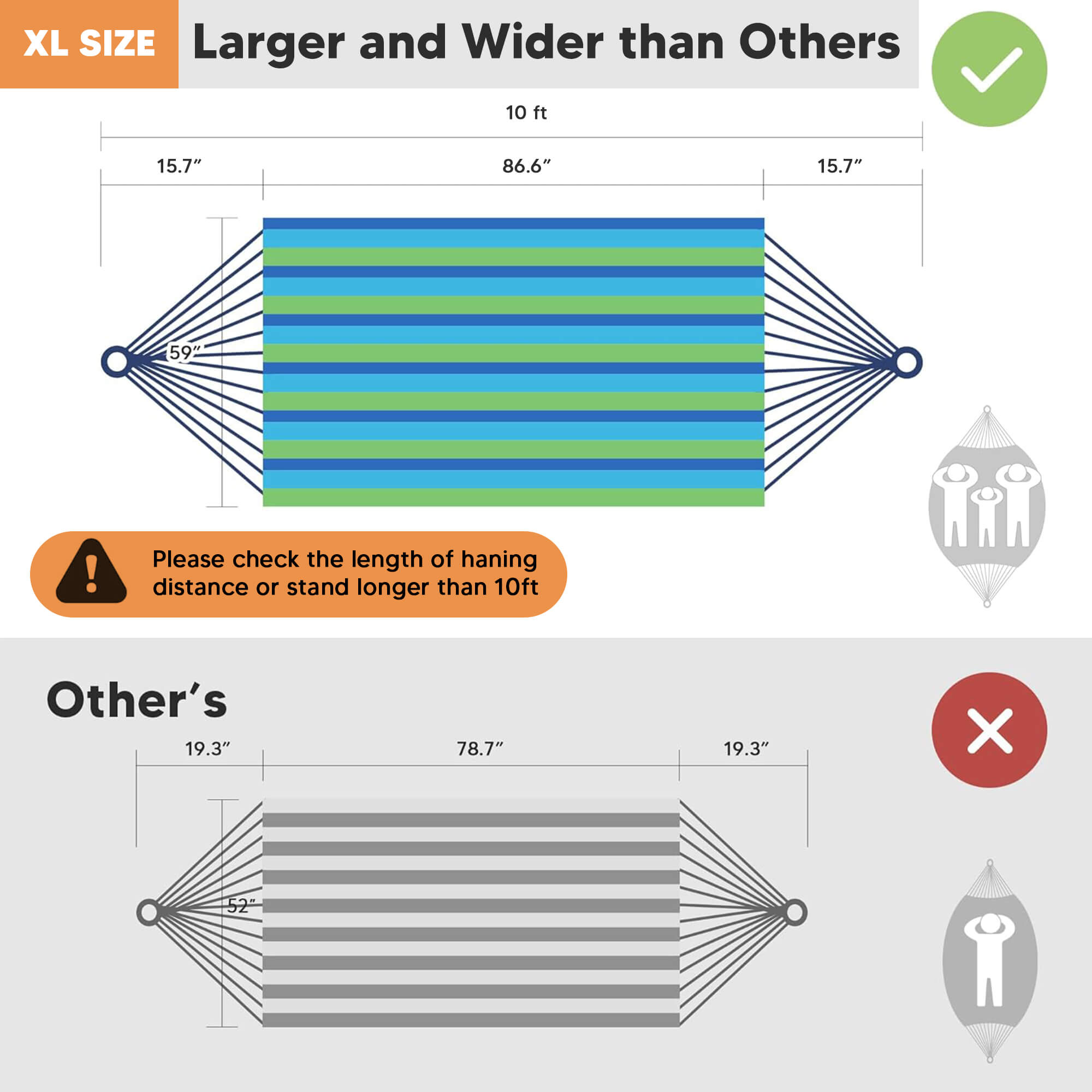 XL SIZE Larger and Wider than Others

10 ft

15.7″

86.6″

15.7″

59″

Please check the length of haning distance or stand longer than 10ft

Other's

19.3″

78.7″

19.3″

52″