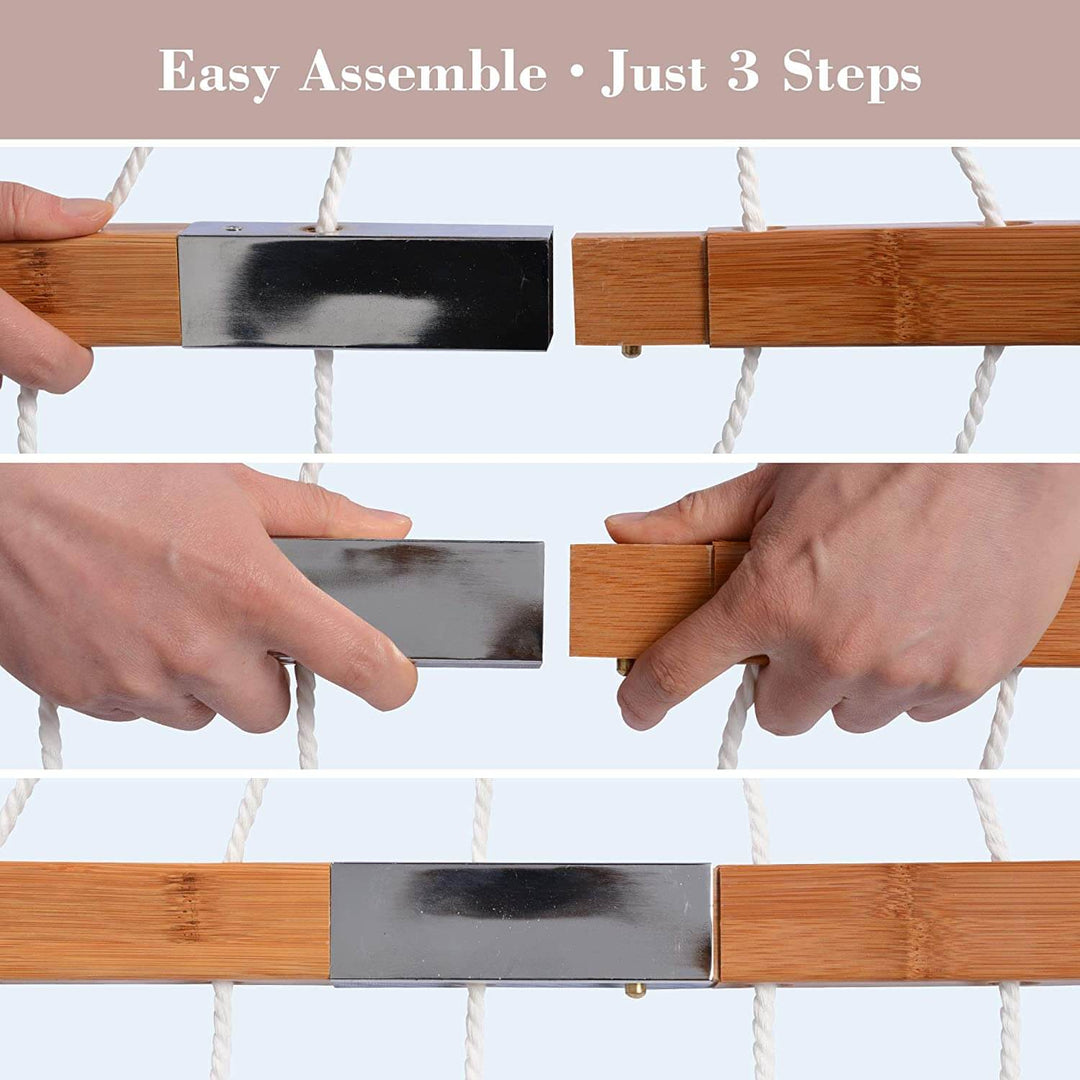 Easy Assemble • Just 3 Steps