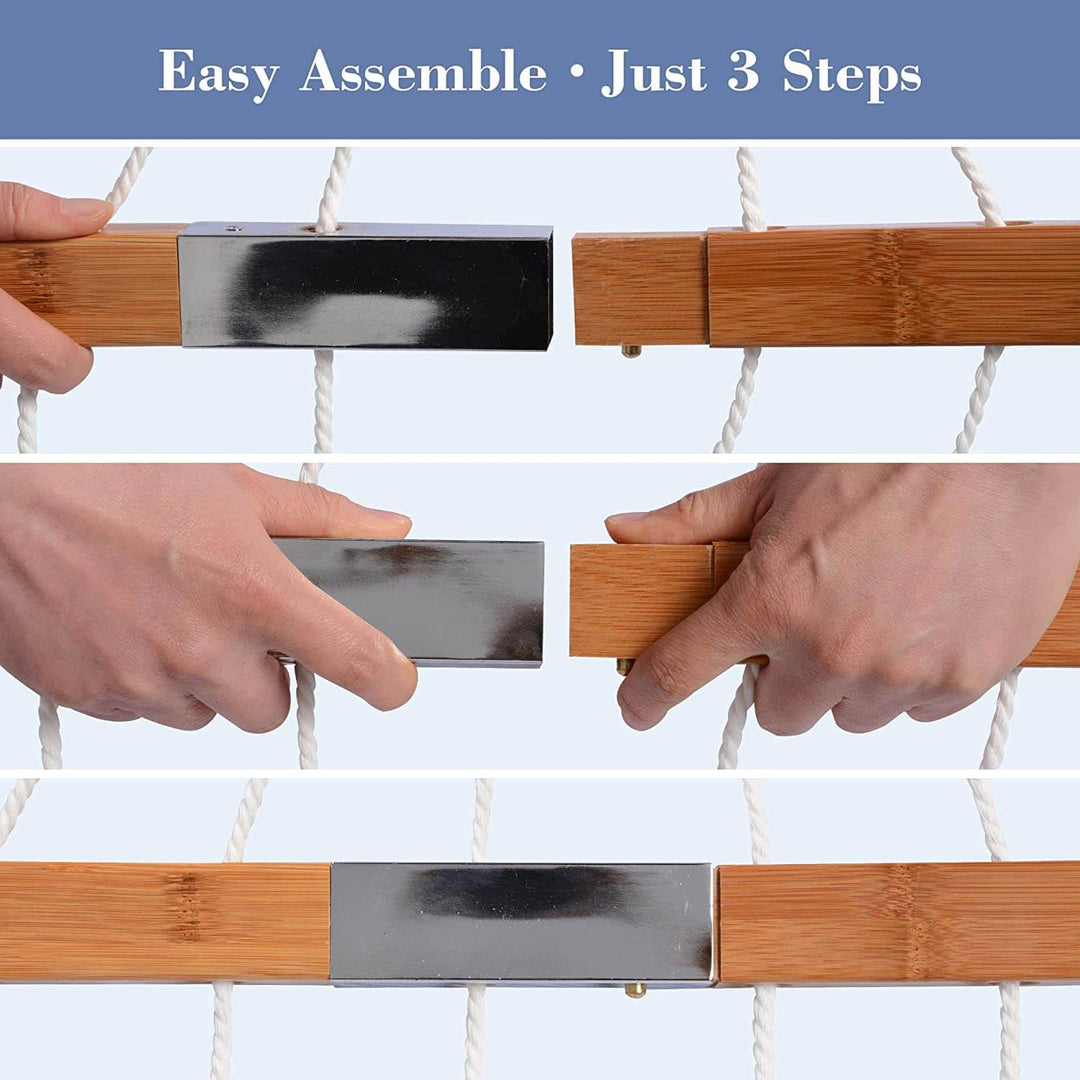 Easy Assemble • Just 3 Steps